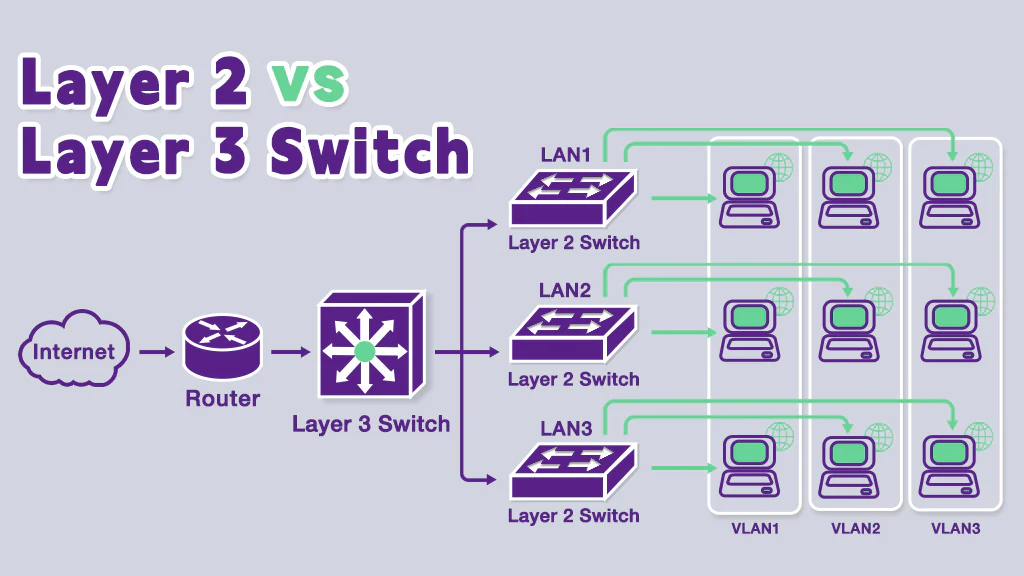 Layer 2 vs Layer 3 Switch

Internet

Router

Layer 3 Switch

LAN1

Layer 2 Switch

LAN2

Layer 2 Switch

LAN3

Layer 2 Switch

VLAN1

VLAN2

VLAN3